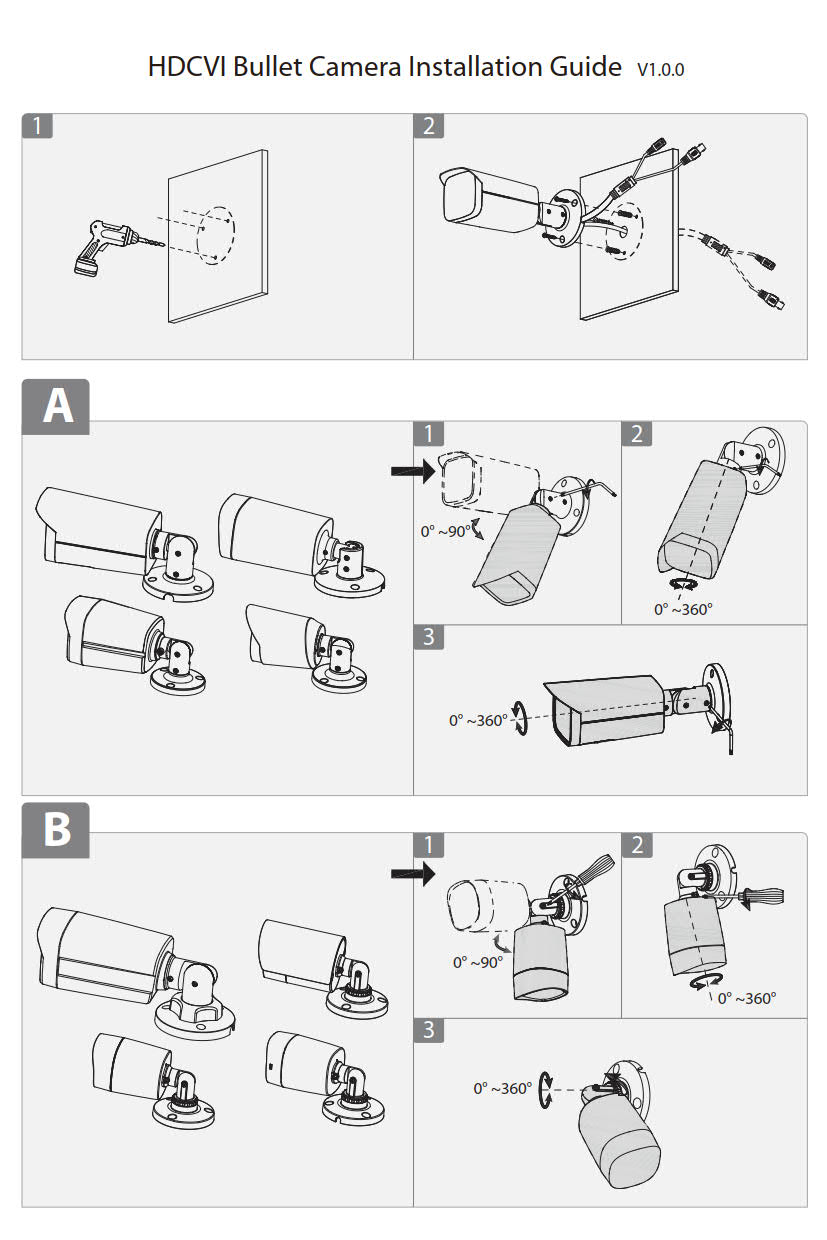 HDCVI Bullet Camera Installation Guide V1.0.0

1

2

A

1

0° ~90°

2

0° ~360°

3

0° ~360°

B

1

0° ~90°

2

0° ~360°

3

0° ~360°